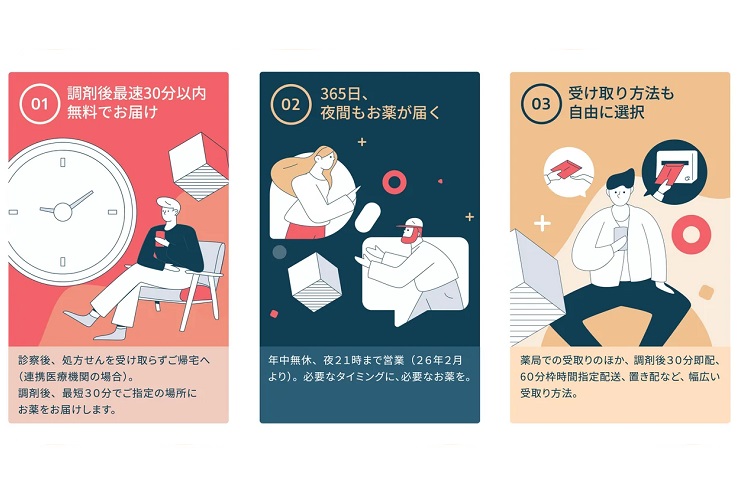 01 調剤後最速30分以内
無料でお届け

診察後、処方せんを受け取らずご帰宅へ（連携医療機関の場合）。
調剤後、最短30分でご指定の場所にお薬をお届けします。

02 365日、
夜間もお薬が届く

年中無休、夜21時まで営業（26年2月より）。必要なタイミングに、必要なお薬を。

03 受け取り方法も
自由に選択

薬局での受取りのほか、調剤後30分即配、60分枠時間指定配送、置き配など、幅広い受取り方法。